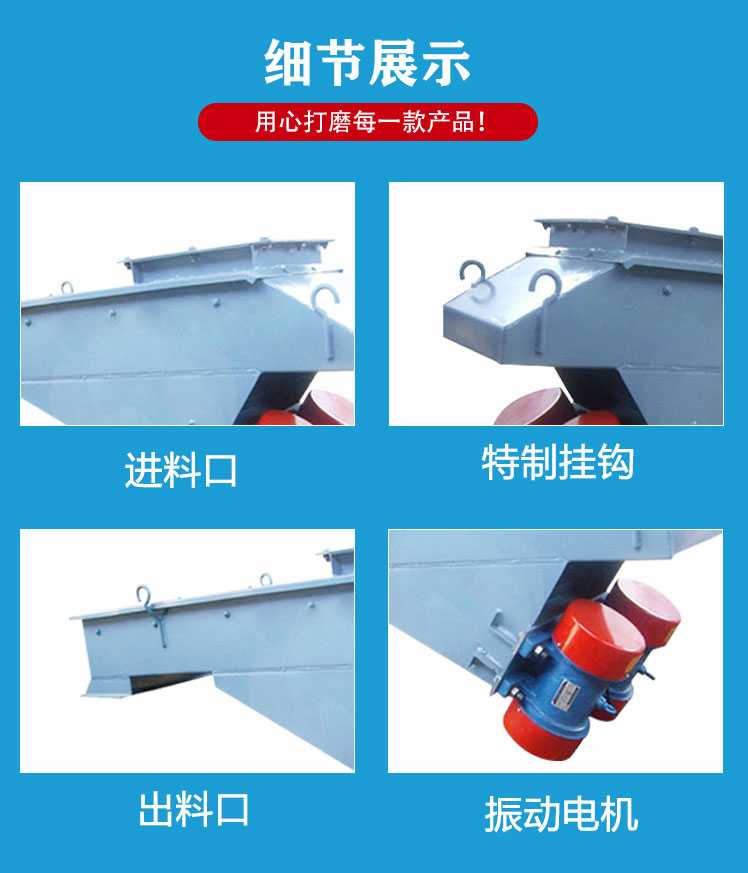 细节展示

用心打磨每一款产品！

进料口

特制挂钩

出料口

振动电机